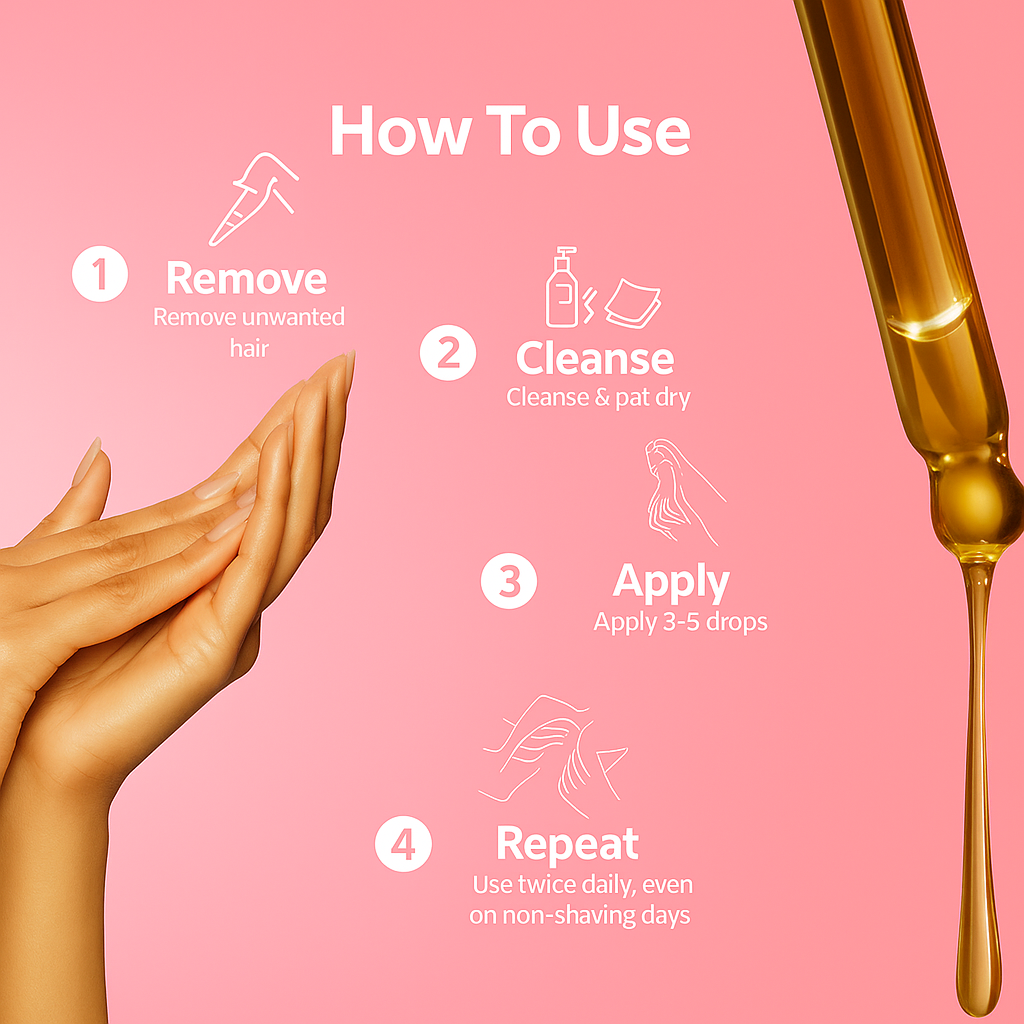 How To Use

1 Remove
Remove unwanted hair

2 Cleanse
Cleanse & pat dry

3 Apply
Apply 3-5 drops

4 Repeat
Use twice daily, even on non-shaving days